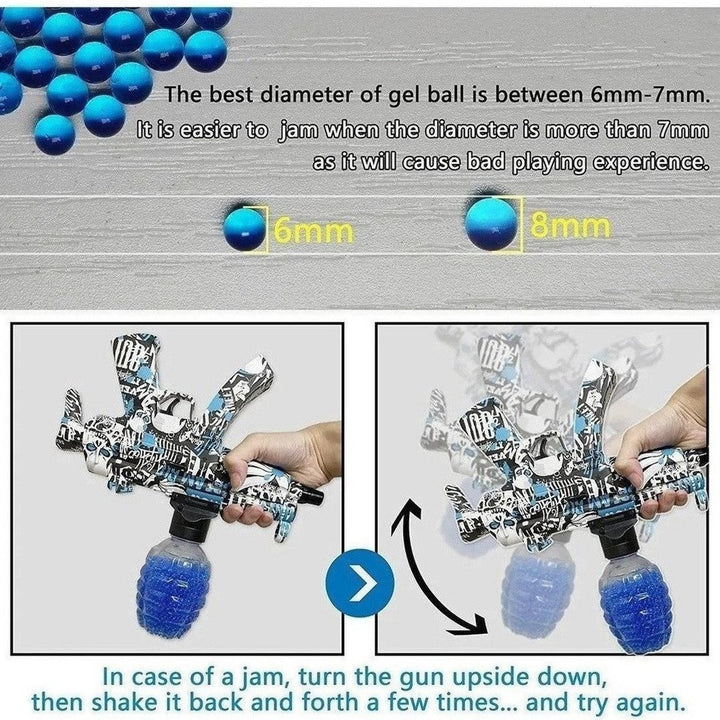 The best diameter of gel ball is between 6mm-7mm.
It is easier to jam when the diameter is more than 7mm as it will cause bad playing experience.

6mm

8mm

In case of a jam, turn the gun upside down, then shake it back and forth a few times... and try again.