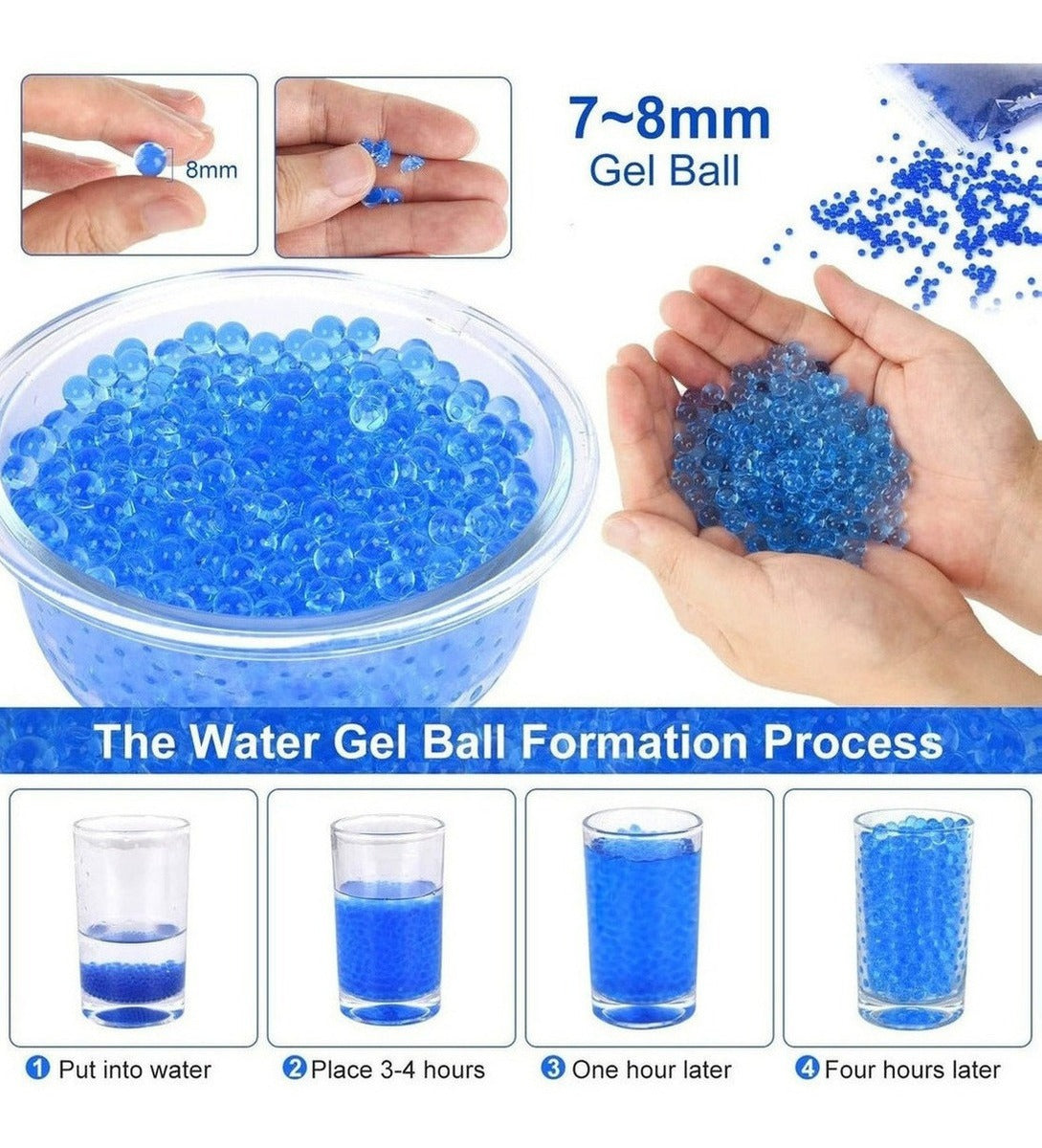 8mm

7~8mm
Gel Ball

The Water Gel Ball Formation Process

1 Put into water
2 Place 3-4 hours
3 One hour later
4 Four hours later